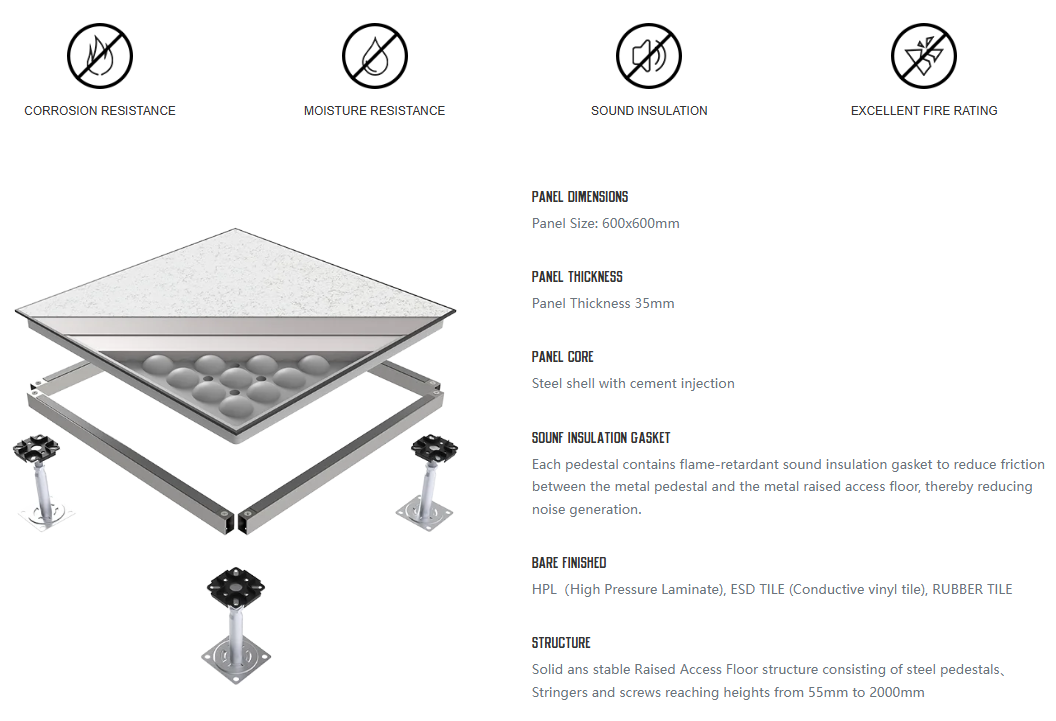 CORROSION RESISTANCE

MOISTURE RESISTANCE

SOUND INSULATION

EXCELLENT FIRE RATING

PANEL DIMENSIONS

Panel Size: 600x600mm

PANEL THICKNESS

Panel Thickness 35mm

PANEL CORE

Steel shell with cement injection

SOUNF INSULATION GASKET

Each pedestal contains flame-retardant sound insulation gasket to reduce friction between the metal pedestal and the metal raised access floor, thereby reducing noise generation.

BARE FINISHED

HPL (High Pressure Laminate), ESD TILE (Conductive vinyl tile), RUBBER TILE

STRUCTURE

Solid ans stable Raised Access Floor structure consisting of steel pedestals、Stringers and screws reaching heights from 55mm to 2000mm