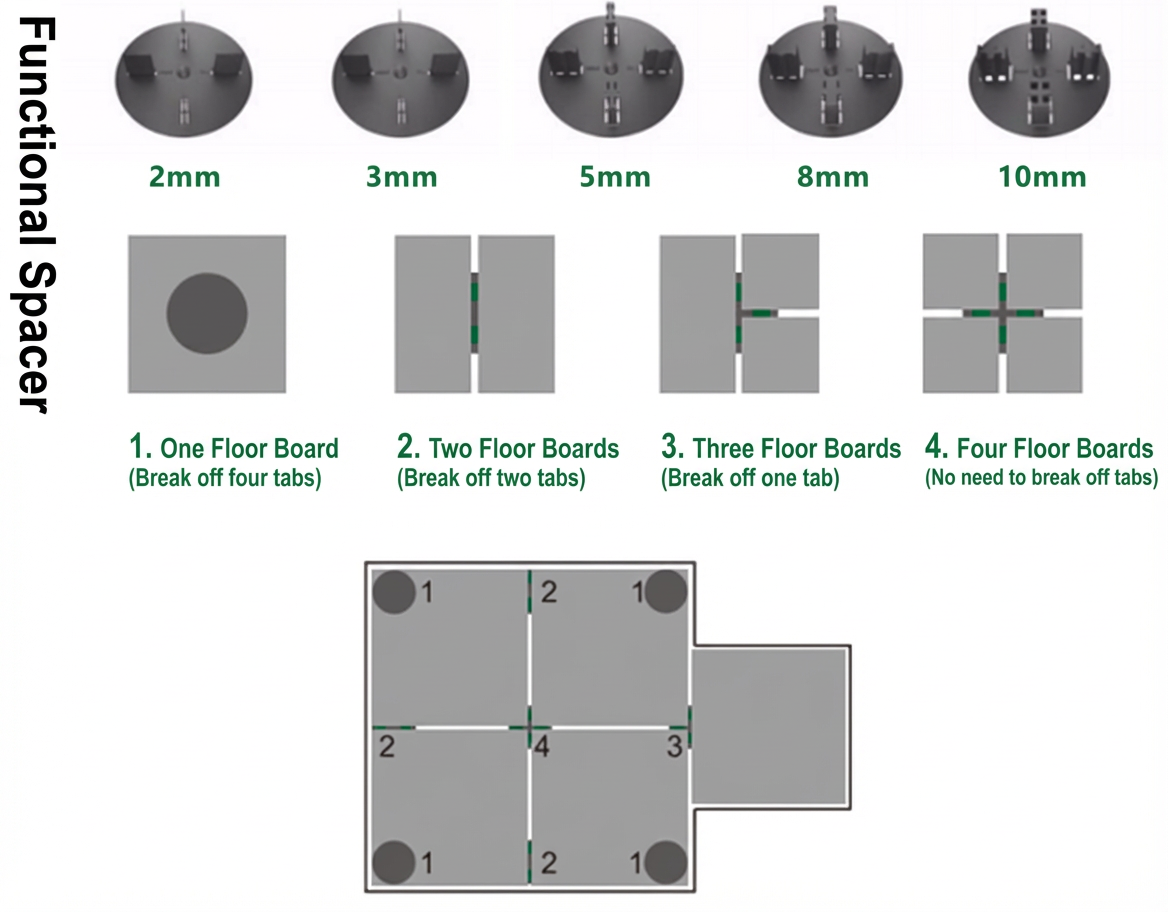 Functional Spacer

2mm
3mm
5mm
8mm
10mm

1. One Floor Board
(Break off four tabs)

2. Two Floor Boards
(Break off two tabs)

3. Three Floor Boards
(Break off one tab)

4. Four Floor Boards
(No need to break off tabs)

1
2
1
2
4
3
1
2
1